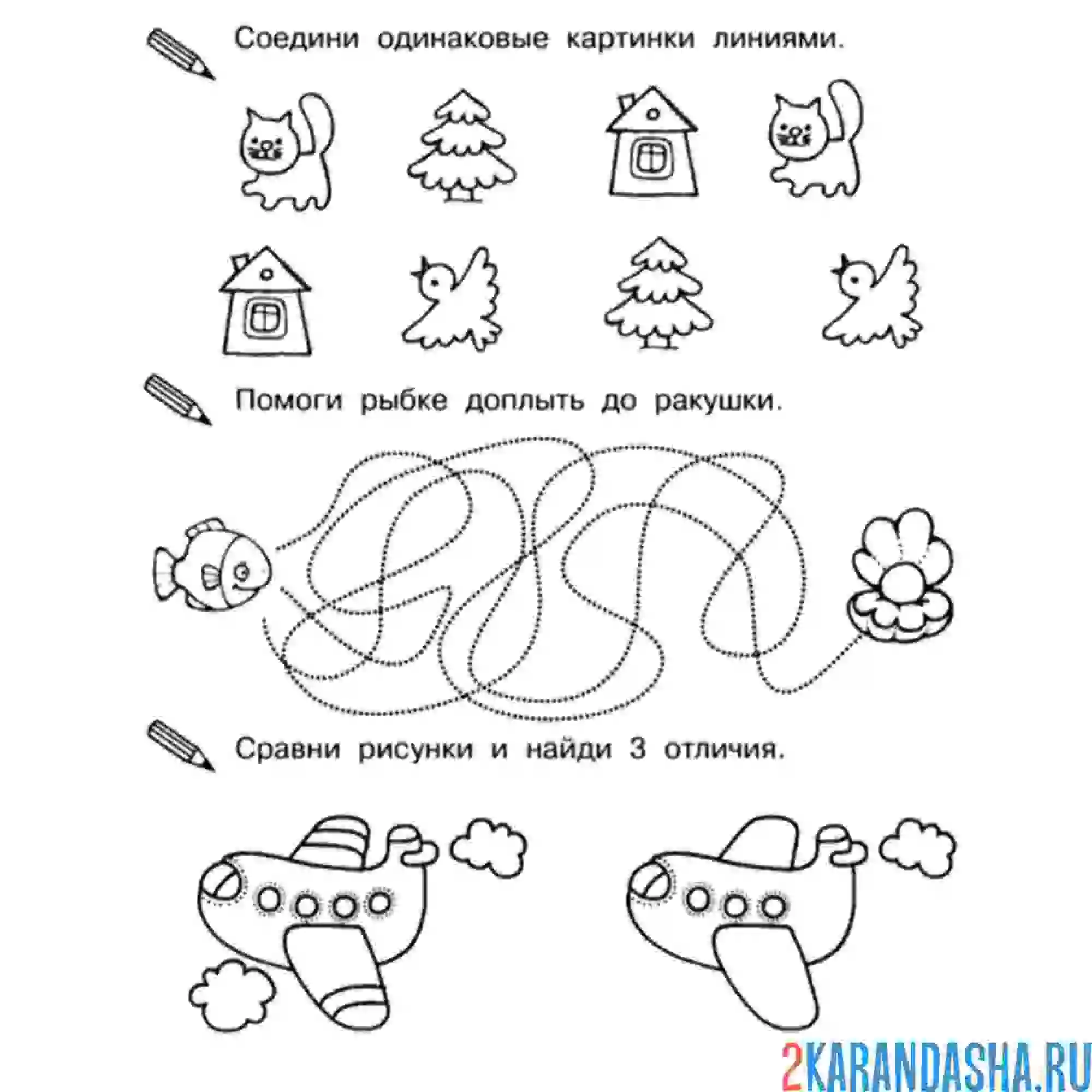 Соедини одинаковые картинки линиями.

Помоги рыбке доплыть до ракушки.

Сравни рисунки и найди 3 отличия.

2KARANDASHA.RU