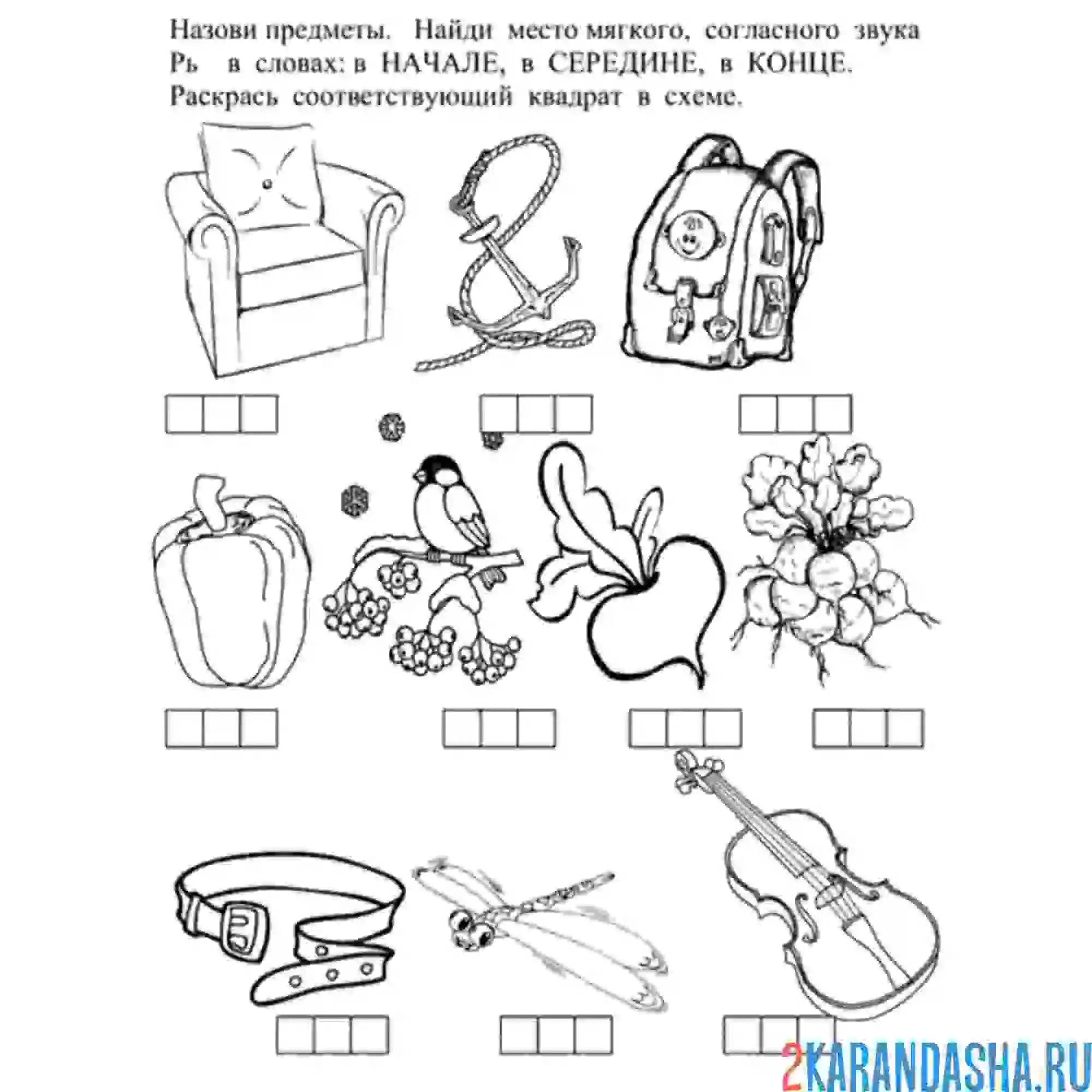 Назови предметы. Найди место мягкого, согласного звука Рь в словах: в НАЧАЛЕ, в СЕРЕДИНЕ, в КОНЦЕ. Раскрась соответствующий квадрат в схеме.

2KARANDASHA.RU