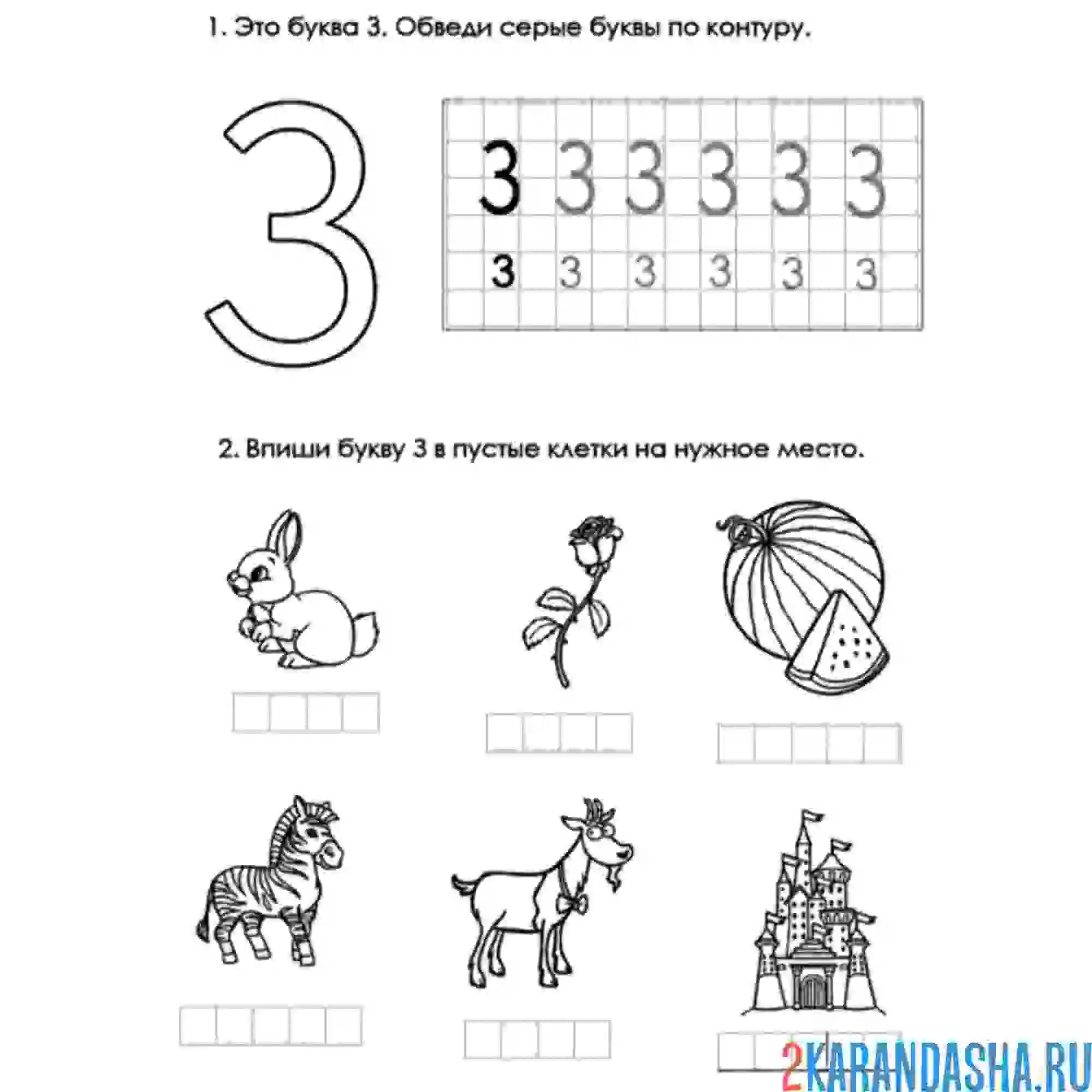 1. Это буква З. Обведи серые буквы по контуру.

З

З З З З З З

з з з з з з

2. Впиши букву З в пустые клетки на нужное место.

2KARANDASHA.RU