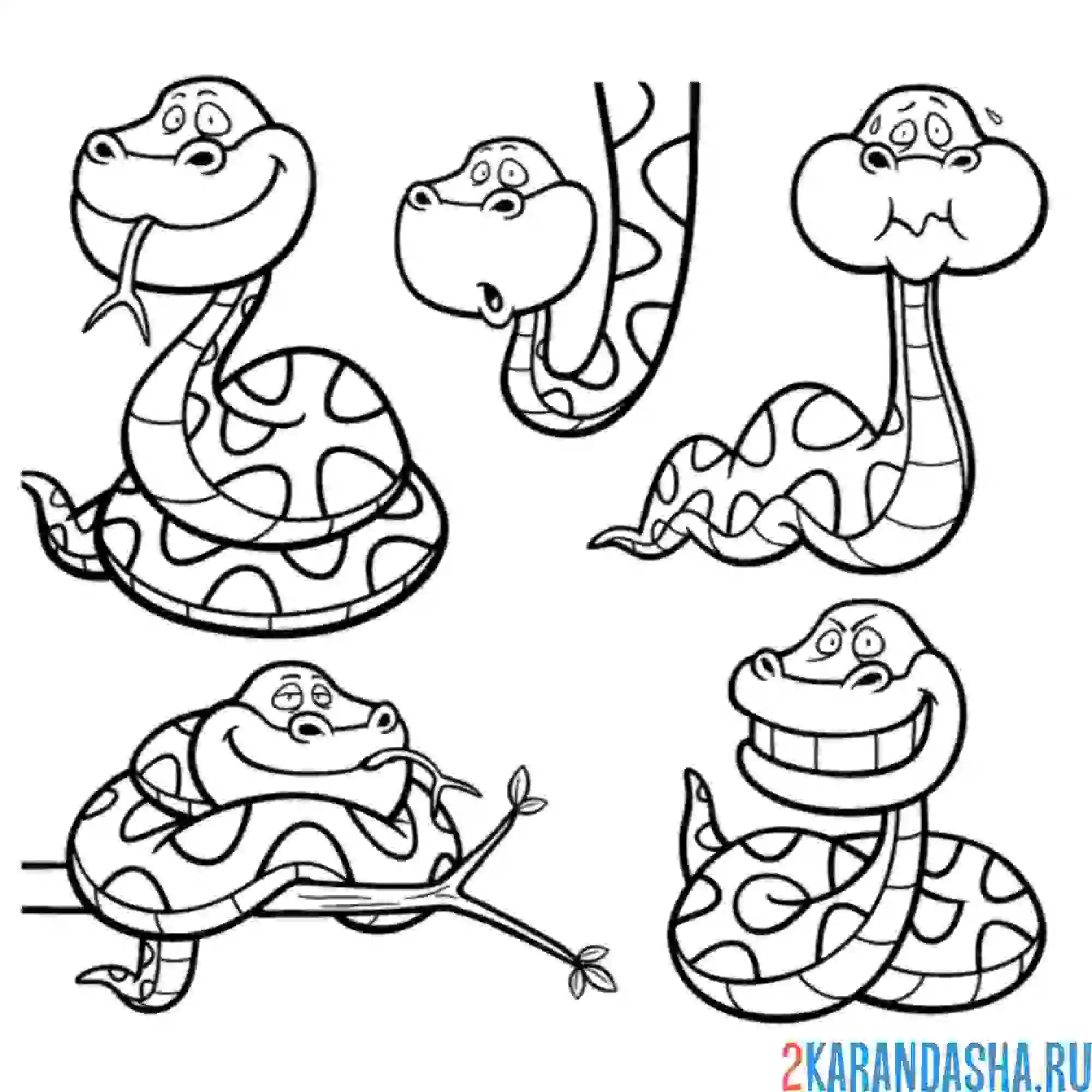 2KARANDASHA.RU