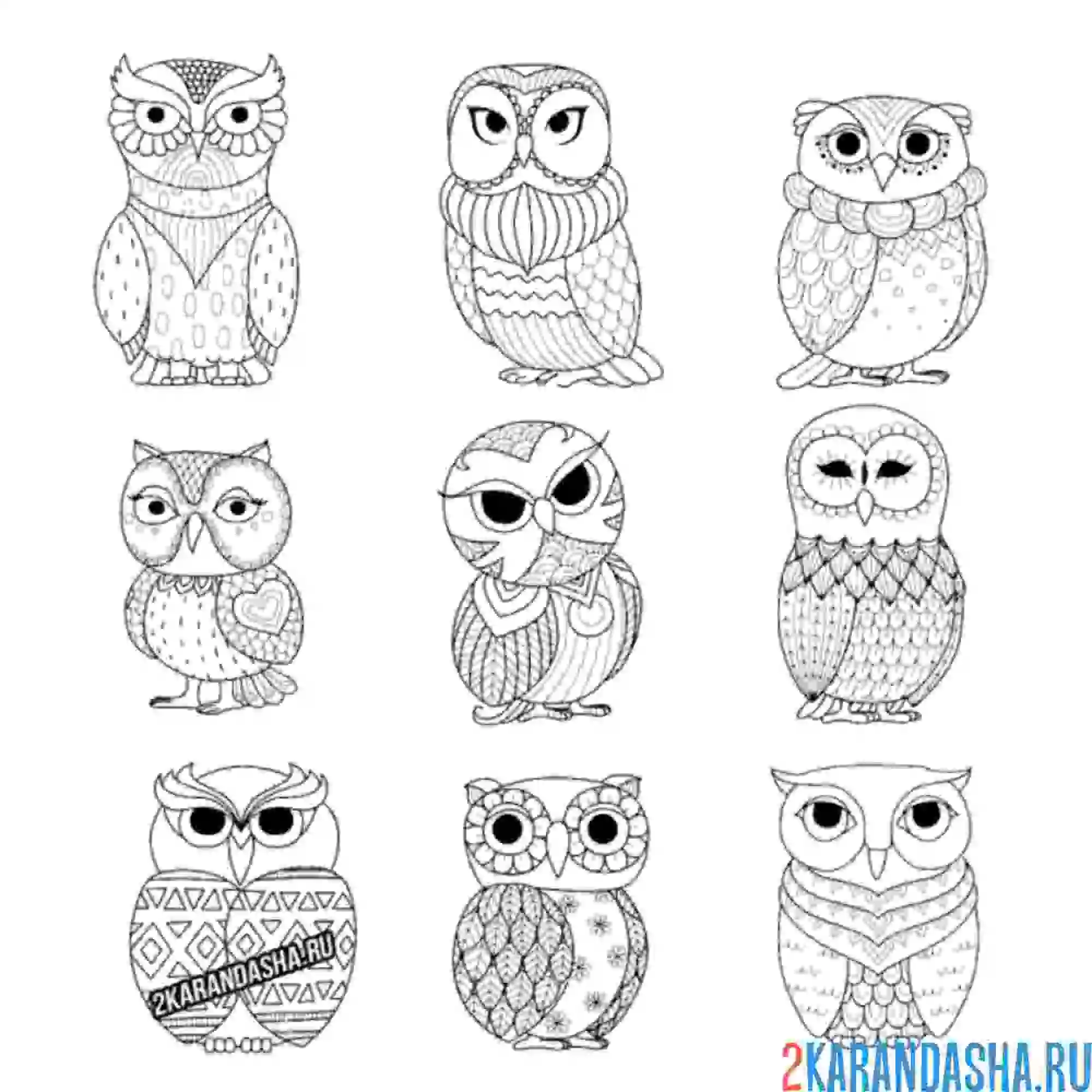 2KARANDASHA.RU

2KARANDASHA.RU