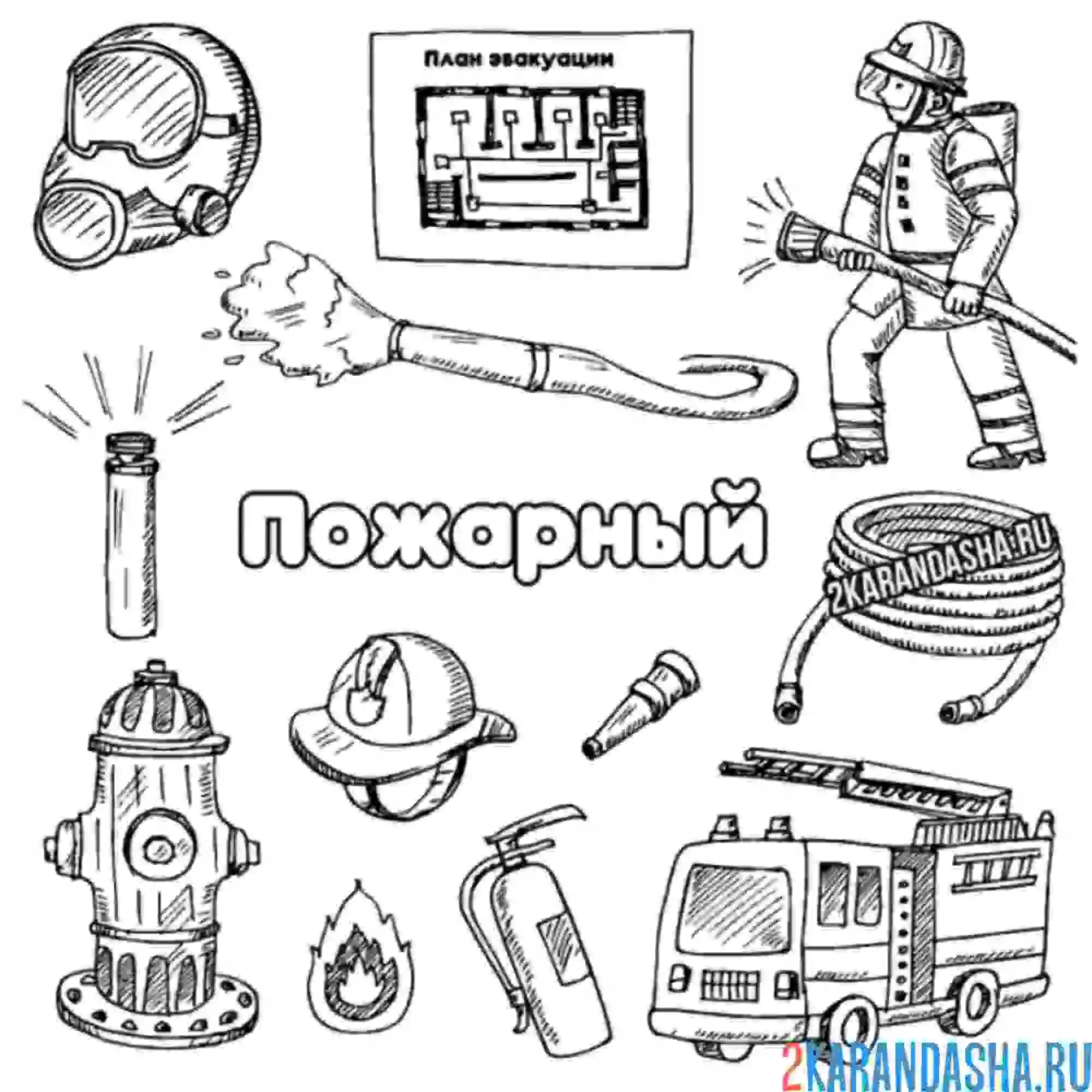 План эвакуации

Пожарный

2KARANDASHA.RU

2KARANDASHA.RU