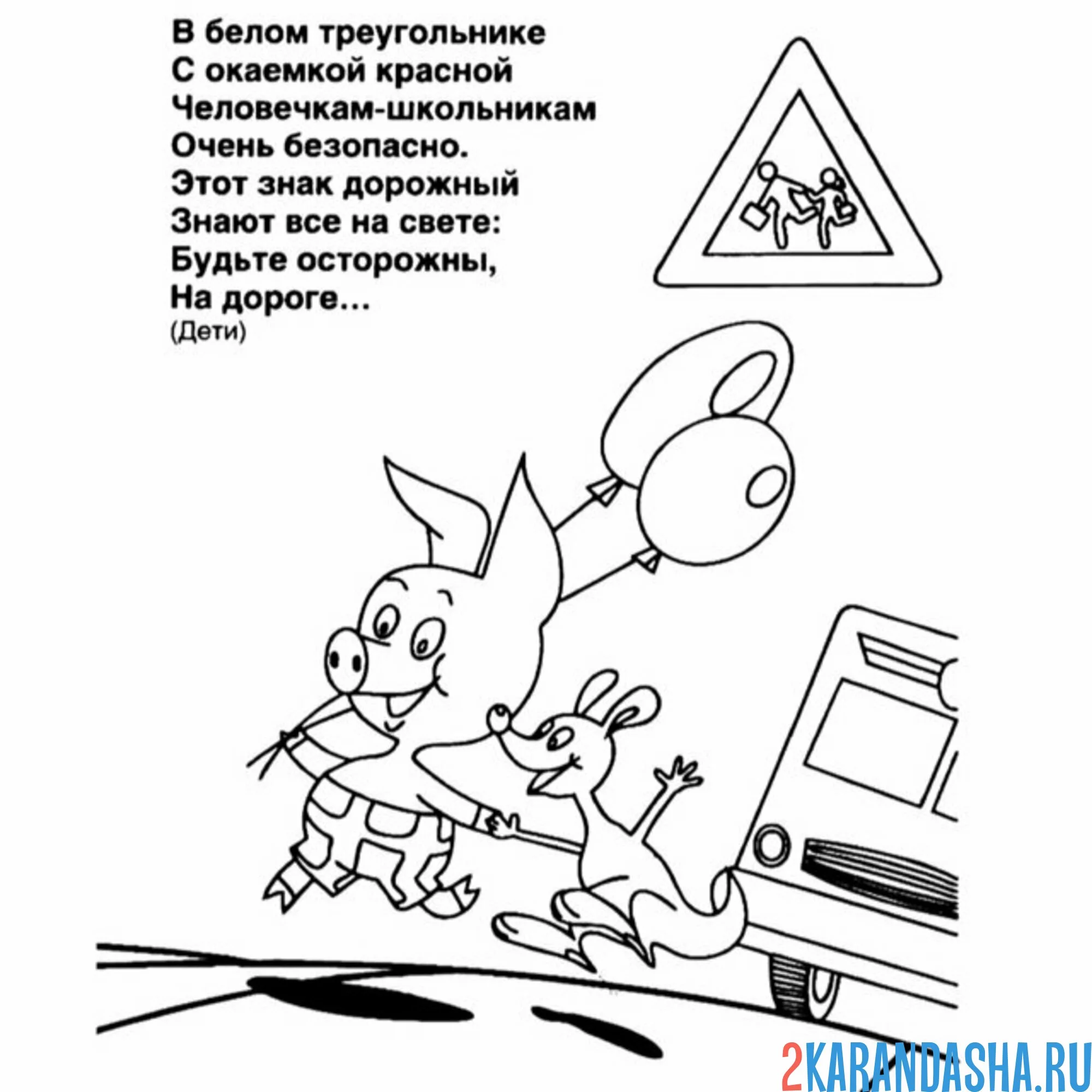 В белом треугольнике
С окаемкой красной
Человечкам-школьникам
Очень безопасно.
Этот знак дорожный
Знают все на свете:
Будьте осторожны,
На дороге...
(Дети)

2KARANDASHA.RU